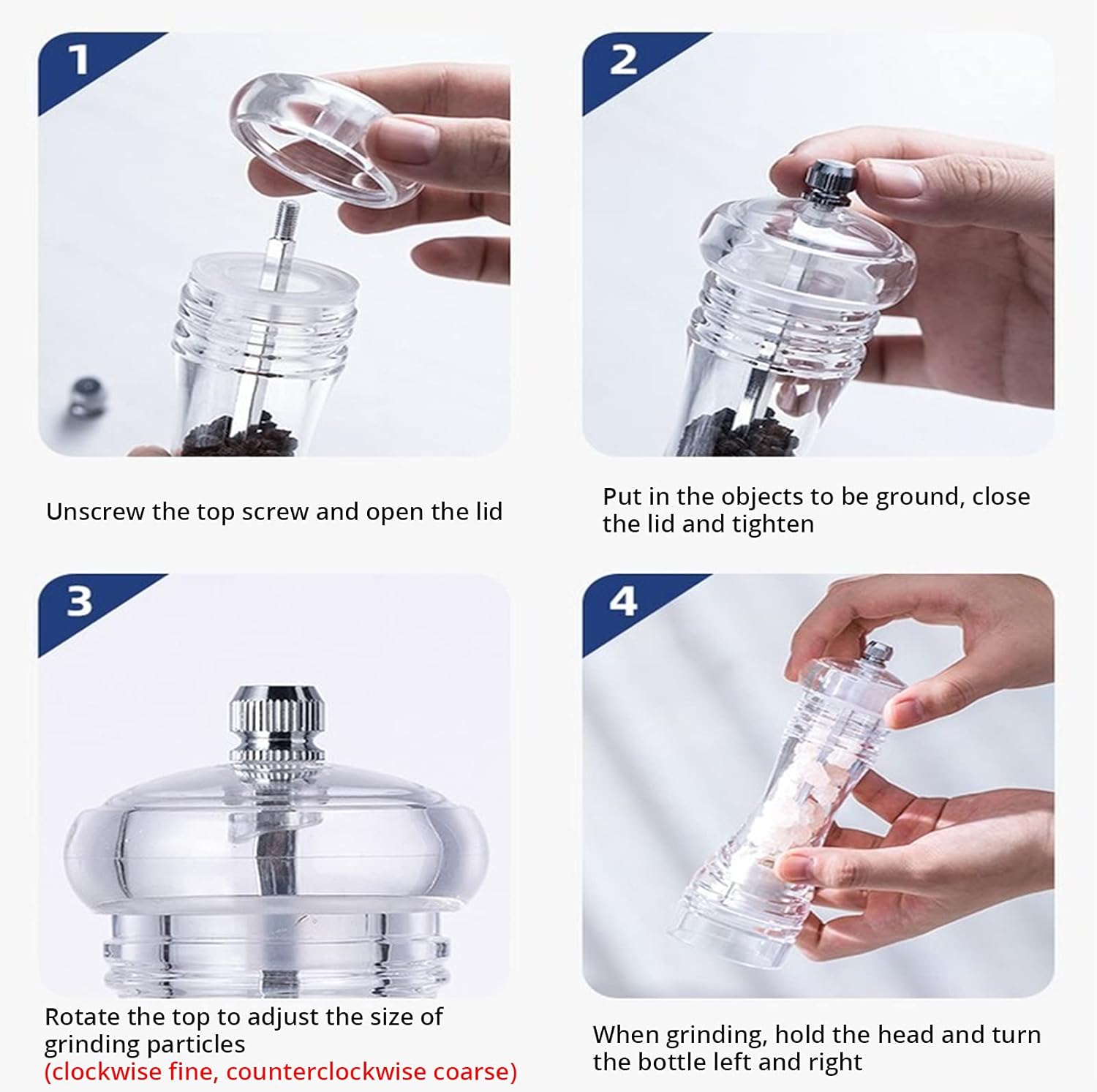 1

Unscrew the top screw and open the lid

2

Put in the objects to be ground, close the lid and tighten

3

Rotate the top to adjust the size of grinding particles
(clockwise fine, counterclockwise coarse)

4

When grinding, hold the head and turn the bottle left and right